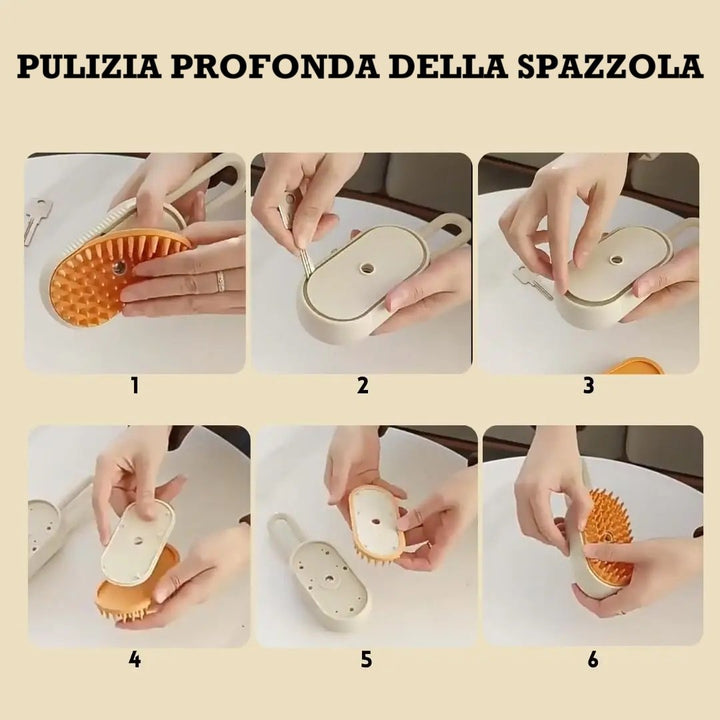 PULIZIA PROFONDA DELLA SPAZZOLA

1

2

3

4

5

6