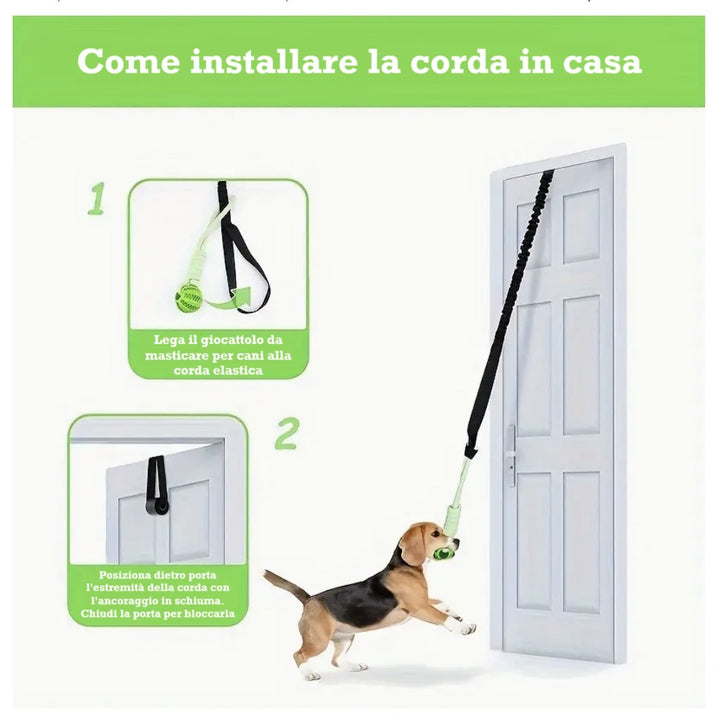 Come installare la corda in casa

1

Lega il giocattolo da masticare per cani alla corda elastica

2

Posiziona dietro porta l'estremità della corda con l'ancoraggio in schiuma. Chiudi la porta per bloccarla