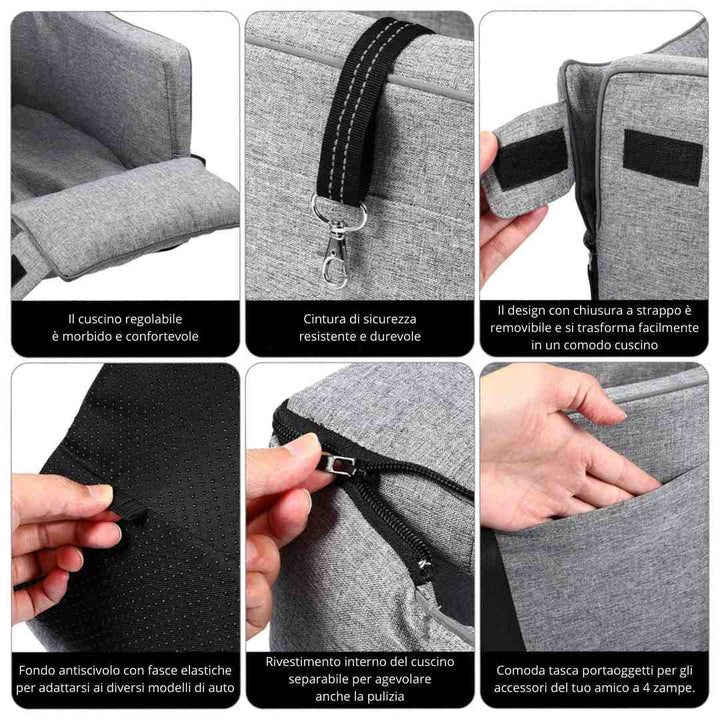 Il cuscino regolabile
è morbido e confortevole

Cintura di sicurezza
resistente e durevole

Il design con chiusura a strappo è
removibile e si trasforma facilmente
in un comodo cuscino

Fondo antiscivolo con fasce elastiche
per adattarsi ai diversi modelli di auto

Rivestimento interno del cuscino
separabile per agevolare
anche la pulizia

Comoda tasca portaoggetti per gli
accessori del tuo amico a 4 zampe.